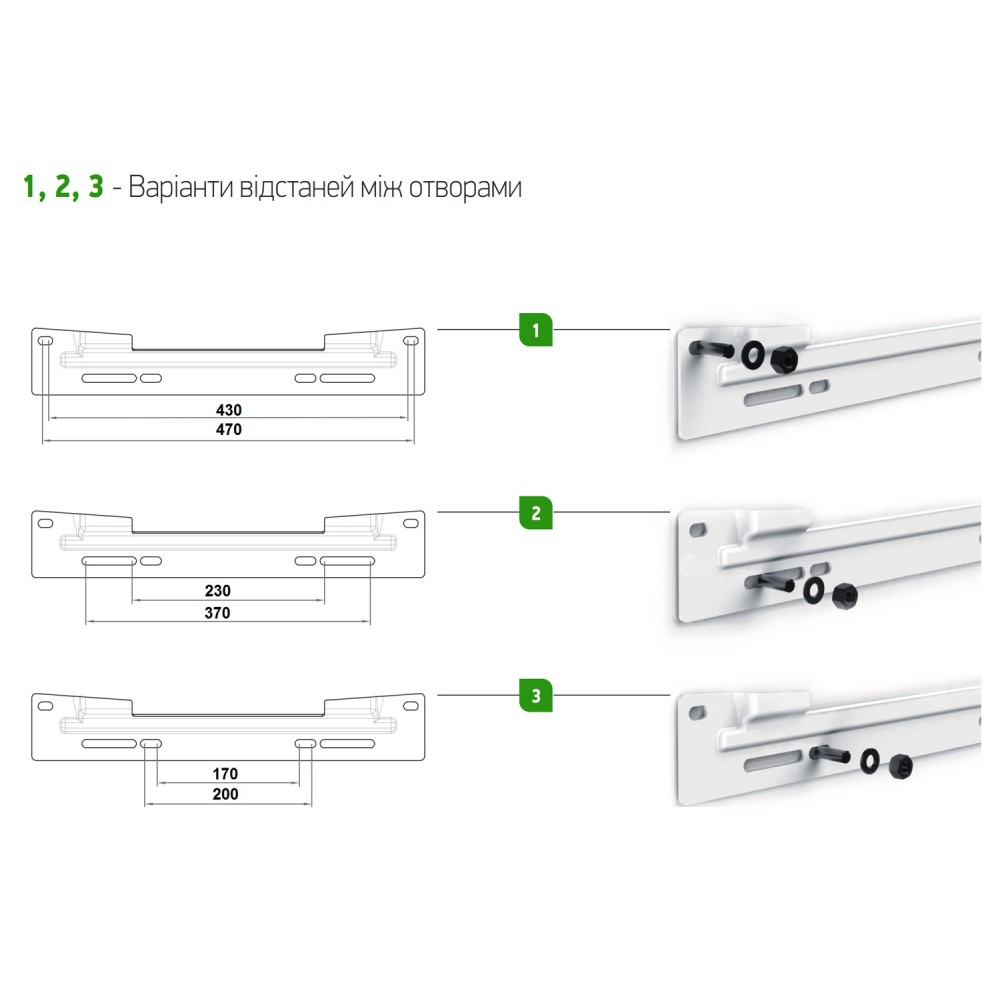 1, 2, 3 - Варіанти відстаней між отворами

430
470
1

230
370
2

170
200
3